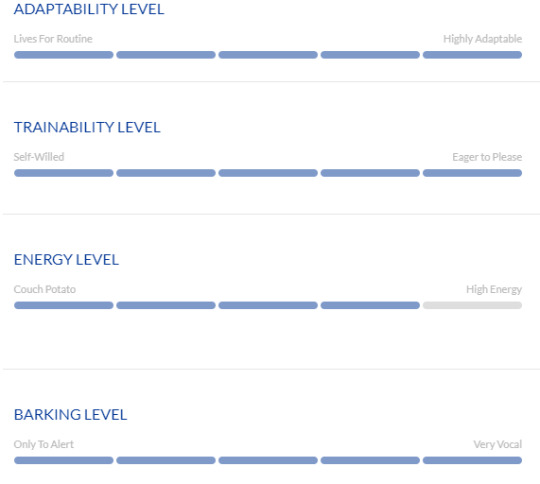 ADAPTABILITY LEVEL

Lives For Routine

Highly Adaptable

TRAINABILITY LEVEL

Self-Willed

Eager to Please

ENERGY LEVEL

Couch Potato

High Energy

BARKING LEVEL

Only To Alert

Very Vocal