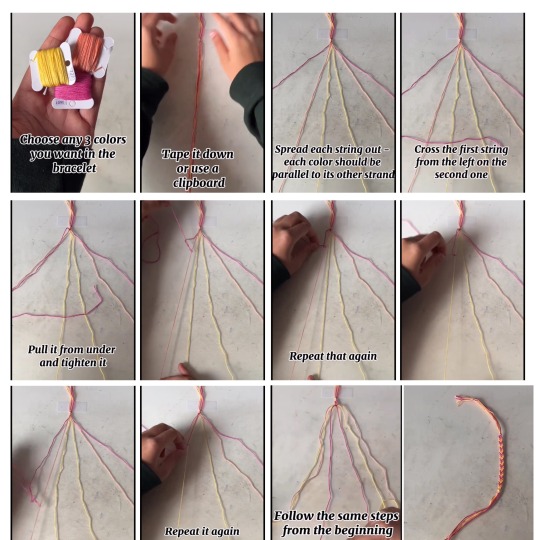 Choose any 3 colors you want in the bracelet

Tape it down or use a clipboard

Spread each string out - each color should be parallel to its other strand

Cross the first string from the left on the second one

Pull it from under and tighten it

Repeat that again

Repeat it again

Follow the same steps from the beginning