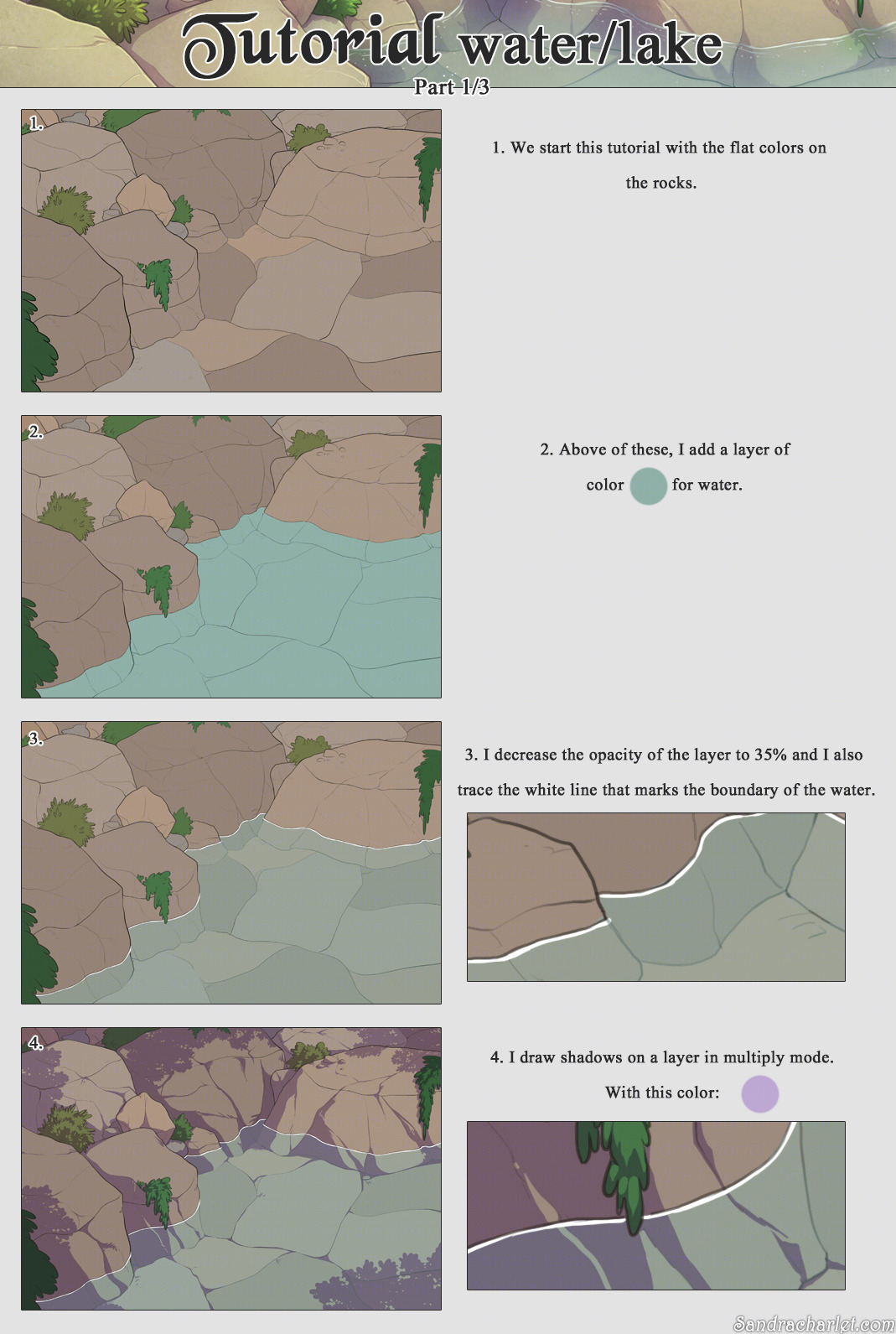 Tutorial water/lake
Part 1/3

1.

1. We start this tutorial with the flat colors on the rocks.

2.

2. Above of these, I add a layer of color for water.

3.

3. I decrease the opacity of the layer to 35% and I also trace the white line that marks the boundary of the water.

4.

4. I draw shadows on a layer in multiply mode.

With this color:

Sandracharlet.com