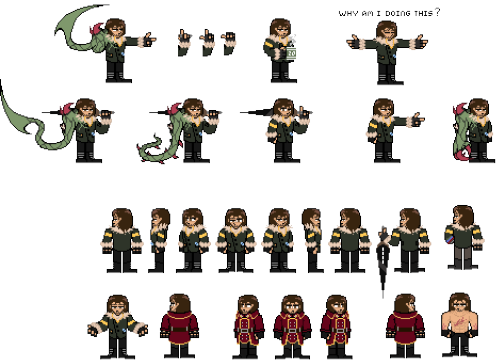 WHY AM I DOING THIS?

20