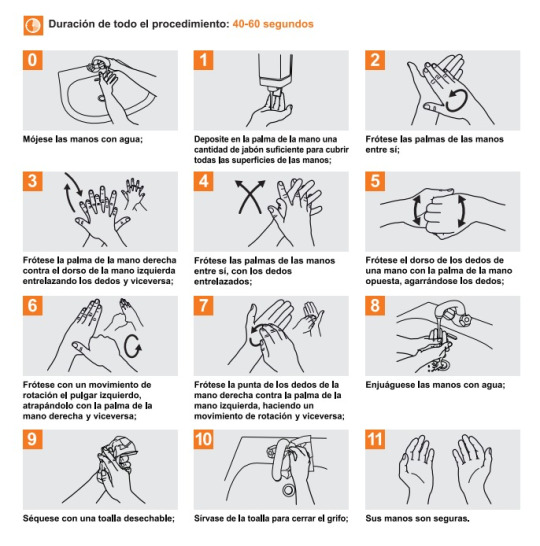 Duración de todo el procedimiento: 40-60 segundos

0
Mójese las manos con agua;

1
Deposite en la palma de la mano una cantidad de jabón suficiente para cubrir todas las superficies de las manos;

2
Frótese las palmas de las manos entre sí;

3
Frótese la palma de la mano derecha contra el dorso de la mano izquierda entrelazando los dedos y viceversa;

4
Frótese las palmas de las manos entre sí, con los dedos entrelazados;

5
Frótese el dorso de los dedos de una mano con la palma de la mano opuesta, agarrándose los dedos;

6
Frótese con un movimiento de rotación el pulgar izquierdo, atrapándolo con la palma de la mano derecha y viceversa;

7
Frótese la punta de los dedos de la mano derecha contra la palma de la mano izquierda, haciendo un movimiento de rotación y viceversa;

8
Enjuáguese las manos con agua;

9
Séquese con una toalla desechable;

10
Sírvase de la toalla para cerrar el grifo;

11
Sus manos son seguras.