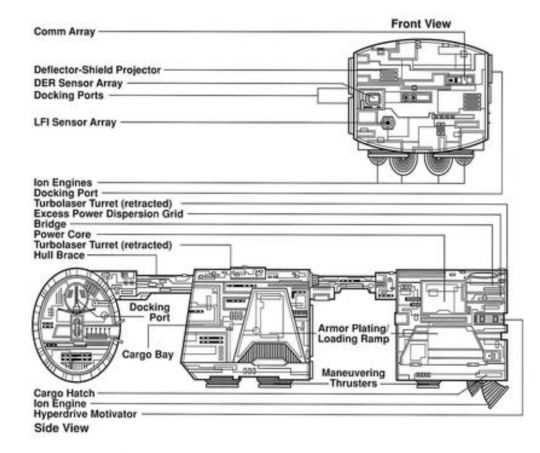 Front View

Comm Array
Deflector-Shield Projector
DER Sensor Array
Docking Ports
LFI Sensor Array

Ion Engines
Docking Port
Turbolaser Turret (retracted)
Excess Power Dispersion Grid
Bridge
Power Core
Turbolaser Turret (retracted)
Hull Brace

Docking Port
Cargo Bay
Armor Plating/ Loading Ramp
Maneuvering Thrusters

Cargo Hatch
Ion Engine
Hyperdrive Motivator

Side View