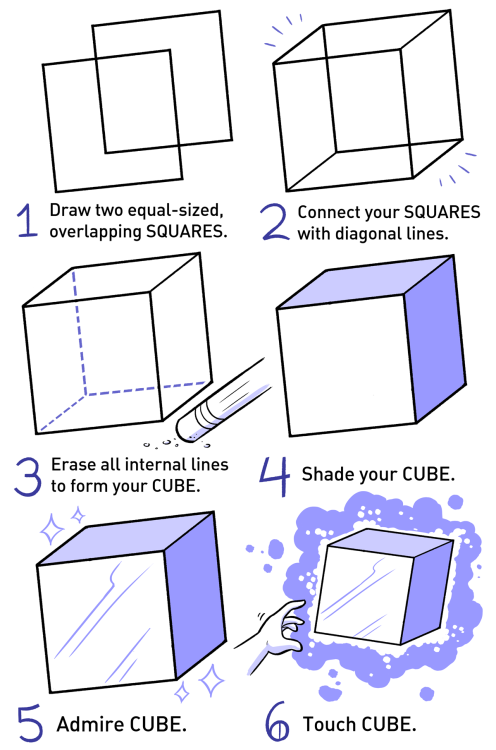 1 Draw two equal-sized, overlapping SQUARES.

2 Connect your SQUARES with diagonal lines.

3 Erase all internal lines to form your CUBE.

4 Shade your CUBE.

5 Admire CUBE.

6 Touch CUBE.