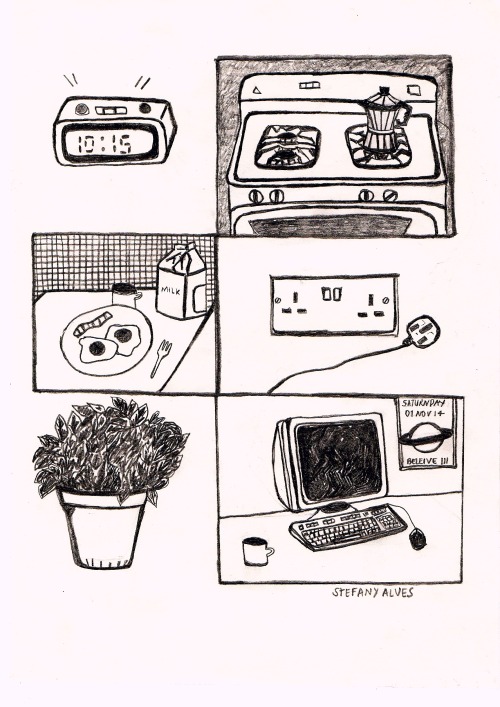 10:15

MILK

SATURNDAY
01 NOV 14

BELEIVE !!!

STEFANY ALVES