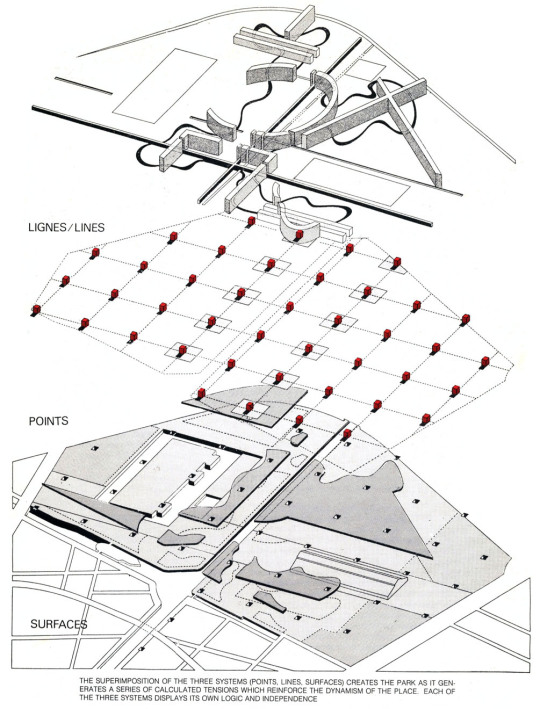 LIGNES/LINES

POINTS

SURFACES

THE SUPERIMPOSITION OF THE THREE SYSTEMS (POINTS, LINES, SURFACES) CREATES THE PARK AS IT GENERATES A SERIES OF CALCULATED TENSIONS WHICH REINFORCE THE DYNAMISM OF THE PLACE. EACH OF THE THREE SYSTEMS DISPLAYS ITS OWN LOGIC AND INDEPENDENCE