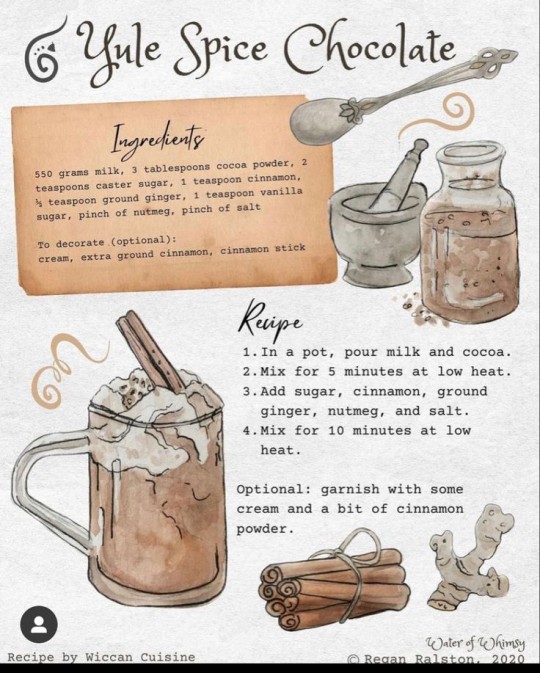 Yule Spice Chocolate

Ingredients

550 grams milk, 3 tablespoons cocoa powder, 2 teaspoons caster sugar, 1 teaspoon cinnamon, ½ teaspoon ground ginger, 1 teaspoon vanilla sugar, pinch of nutmeg, pinch of salt

To decorate (optional): cream, extra ground cinnamon, cinnamon stick

Recipe

1. In a pot, pour milk and cocoa.
2. Mix for 5 minutes at low heat.
3. Add sugar, cinnamon, ground ginger, nutmeg, and salt.
4. Mix for 10 minutes at low heat.

Optional: garnish with some cream and a bit of cinnamon powder.

Recipe by Wiccan Cuisine

Water of Whimsy
© Regan Ralston, 2020