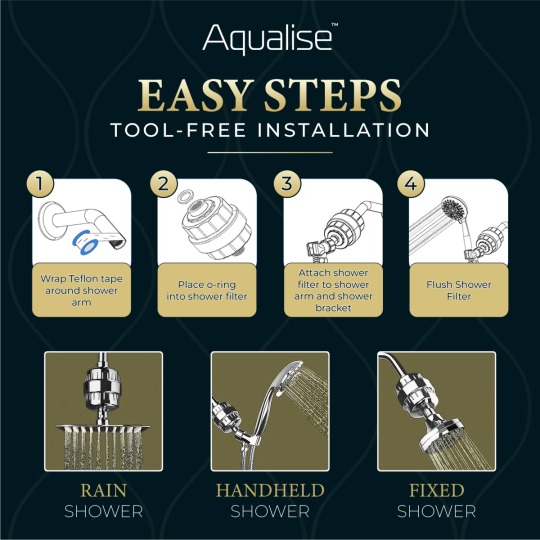 Aqualise™

EASY STEPS
TOOL-FREE INSTALLATION

1
Wrap Teflon tape around shower arm

2
Place o-ring into shower filter

3
Attach shower filter to shower arm and shower bracket

4
Flush Shower Filter

RAIN
SHOWER

HANDHELD
SHOWER

FIXED
SHOWER