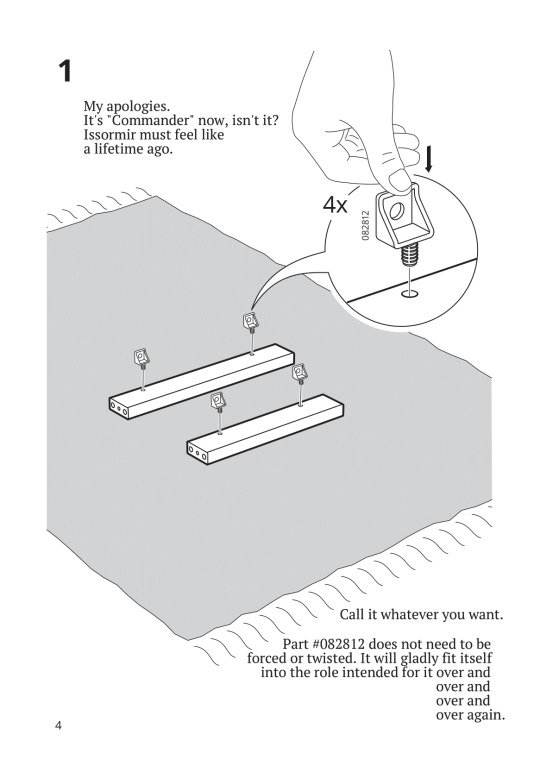 1

My apologies.
It's "Commander" now, isn't it?
Issormir must feel like
a lifetime ago.

4x

082812

Call it whatever you want.

Part #082812 does not need to be forced or twisted. It will gladly fit itself into the role intended for it over and over and over and over again.

4