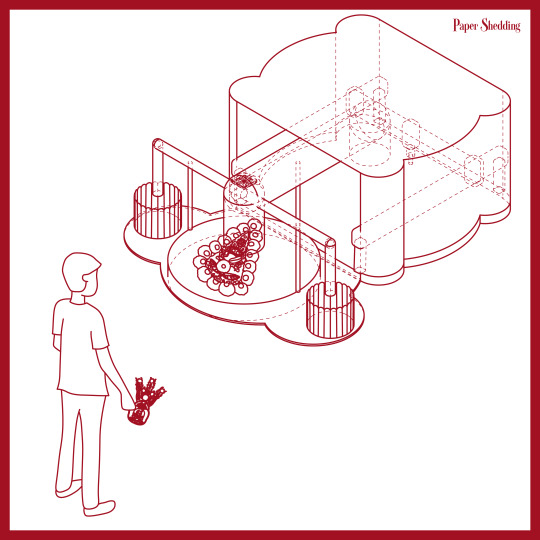 Paper Shedding