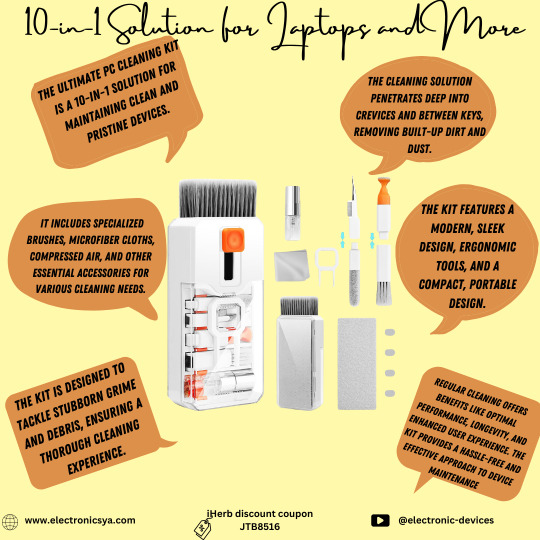 10-in-1 Solution for Laptops and More

THE ULTIMATE PC CLEANING KIT IS A 10-IN-1 SOLUTION FOR MAINTAINING CLEAN AND PRISTINE DEVICES.

THE CLEANING SOLUTION PENETRATES DEEP INTO CREVICES AND BETWEEN KEYS, REMOVING BUILT-UP DIRT AND DUST.

IT INCLUDES SPECIALIZED BRUSHES, MICROFIBER CLOTHS, COMPRESSED AIR, AND OTHER ESSENTIAL ACCESSORIES FOR VARIOUS CLEANING NEEDS.

THE KIT FEATURES A MODERN, SLEEK DESIGN, ERGONOMIC TOOLS, AND A COMPACT, PORTABLE DESIGN.

THE KIT IS DESIGNED TO TACKLE STUBBORN GRIME AND DEBRIS, ENSURING A THOROUGH CLEANING EXPERIENCE.

REGULAR CLEANING OFFERS BENEFITS LIKE OPTIMAL PERFORMANCE, LONGEVITY, AND ENHANCED USER EXPERIENCE. THE KIT PROVIDES A HASSLE-FREE AND EFFECTIVE APPROACH TO DEVICE MAINTENANCE

www.electronicsya.com

iHerb discount coupon
JTB8516

@electronic-devices