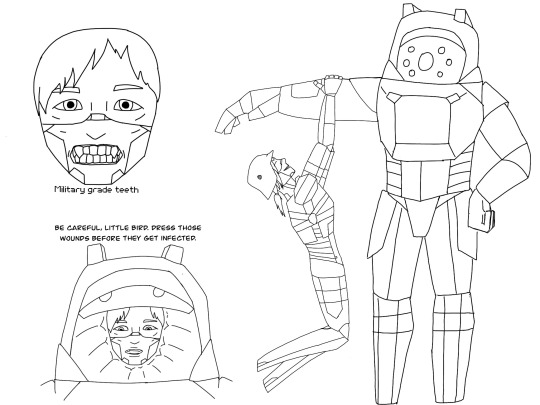 Military grade teeth

BE CAREFUL, LITTLE BIRD. DRESS THOSE WOUNDS BEFORE THEY GET INFECTED.