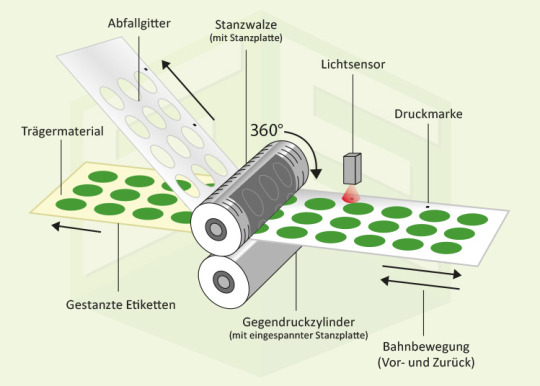 Abfallgitter

Stanzwalze
(mit Stanzplatte)

Lichtsensor

Druckmarke

Trägermaterial

360°

Gestanzte Etiketten

Gegendruckzylinder
(mit eingespannter Stanzplatte)

Bahnbewegung
(Vor- und Zurück)