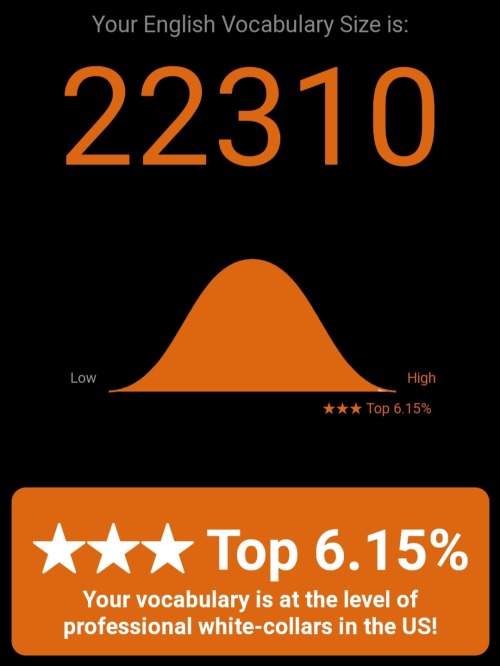 Your English Vocabulary Size is:

22310

Low

High

★★★ Top 6.15%

★★★ Top 6.15%

Your vocabulary is at the level of professional white-collars in the US!