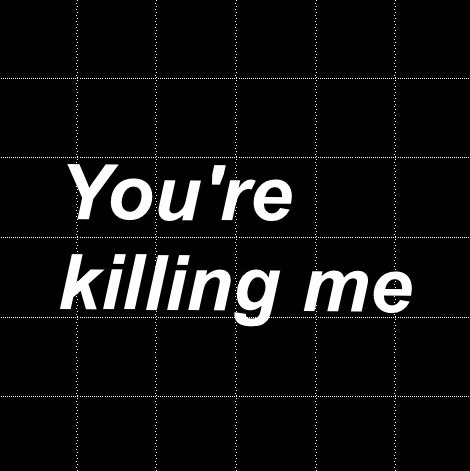 You're
killing me