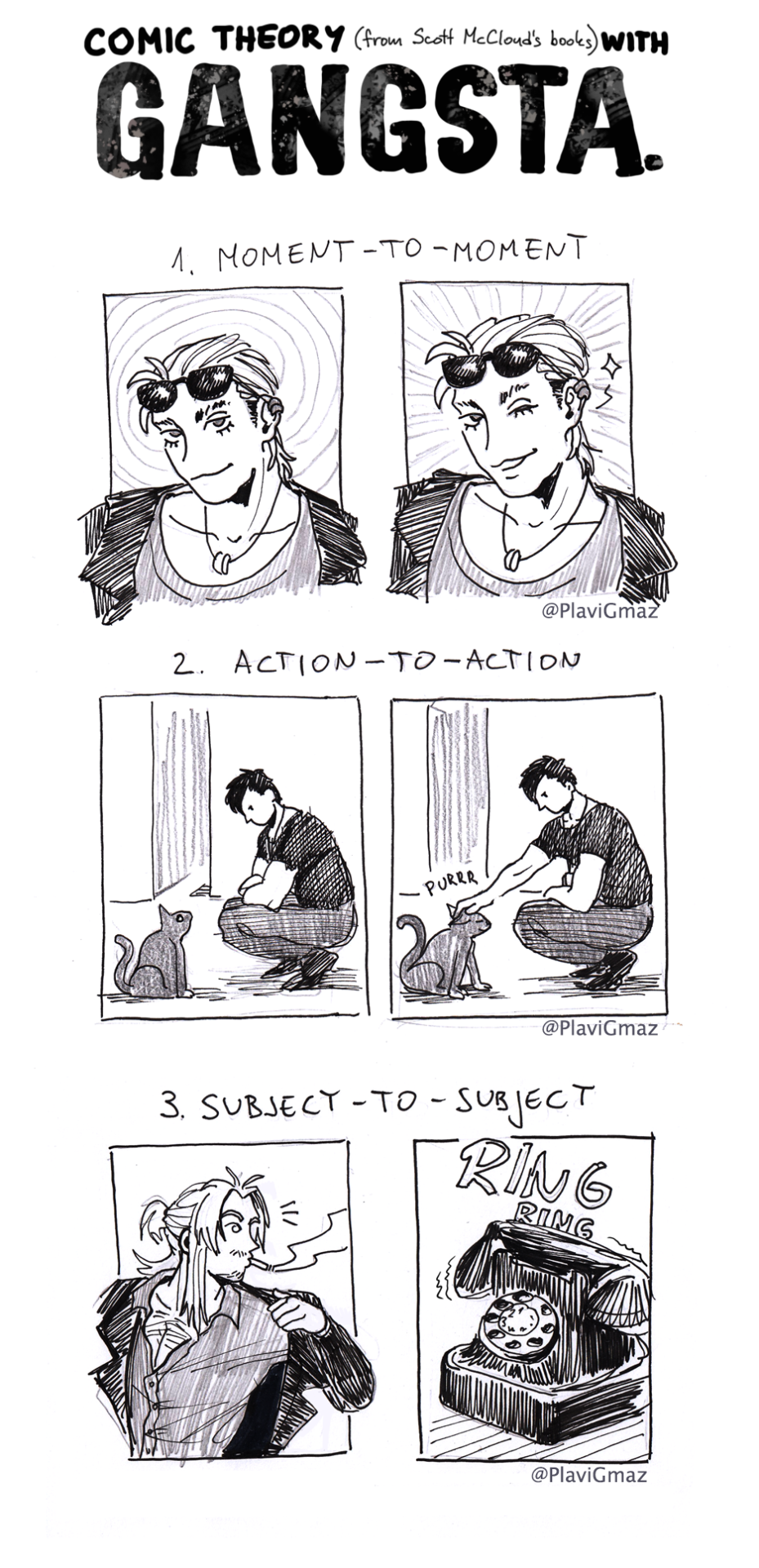 COMIC THEORY (from Scott McCloud's books) WITH

GANGSTA.

1. MOMENT-TO-MOMENT

@PlaviGmaz

2. ACTION-TO-ACTION

PURRR

@PlaviGmaz

3. SUBJECT-TO-SUBJECT

RING

RING

@PlaviGmaz