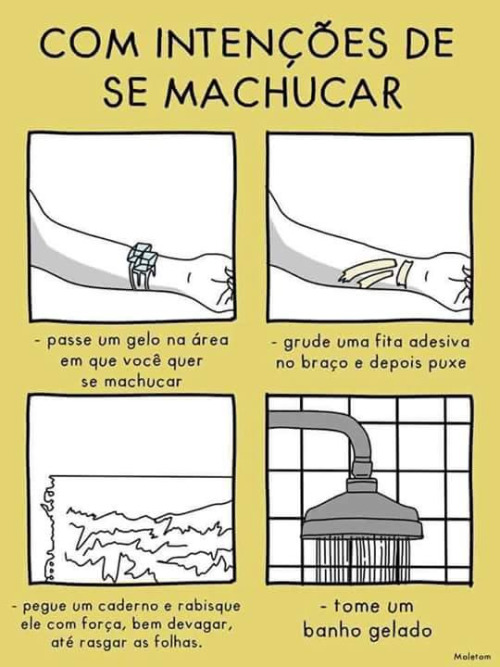 COM INTENÇÕES DE SE MACHUCAR

- passe um gelo na área em que você quer se machucar

- grude uma fita adesiva no braço e depois puxe

- pegue um caderno e rabisque ele com força, bem devagar, até rasgar as folhas.

- tome um banho gelado

Moletom