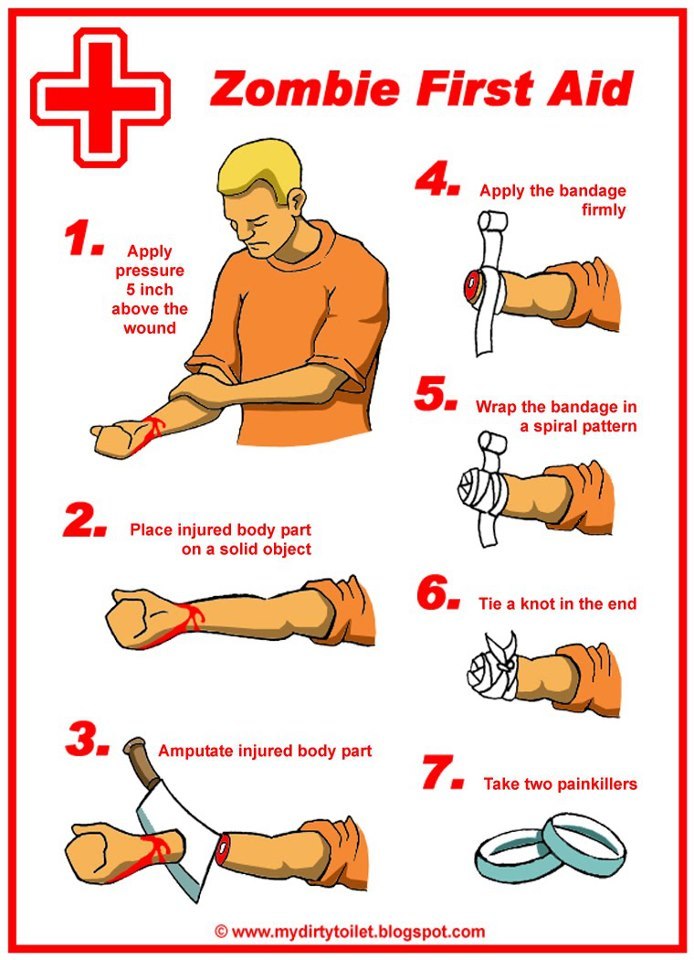 Zombie First Aid

1. Apply pressure 5 inch above the wound

2. Place injured body part on a solid object

3. Amputate injured body part

4. Apply the bandage firmly

5. Wrap the bandage in a spiral pattern

6. Tie a knot in the end

7. Take two painkillers

© www.mydirtytoilet.blogspot.com