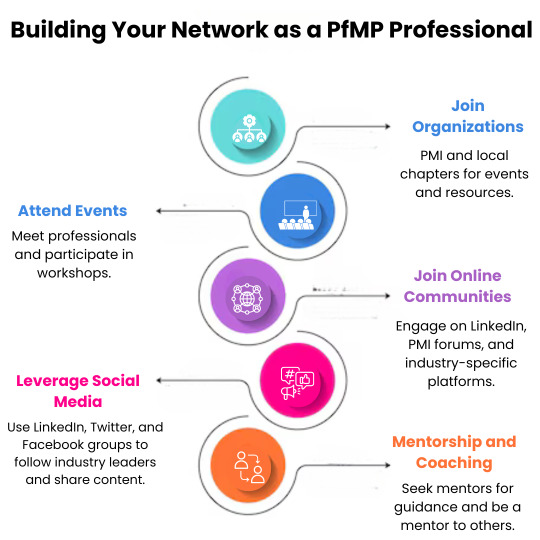 Building Your Network as a PfMP Professional

Join Organizations

PMI and local chapters for events and resources.

Attend Events

Meet professionals and participate in workshops.

Join Online Communities

Engage on LinkedIn, PMI forums, and industry-specific platforms.

Leverage Social Media

Use LinkedIn, Twitter, and Facebook groups to follow industry leaders and share content.

Mentorship and Coaching

Seek mentors for guidance and be a mentor to others.