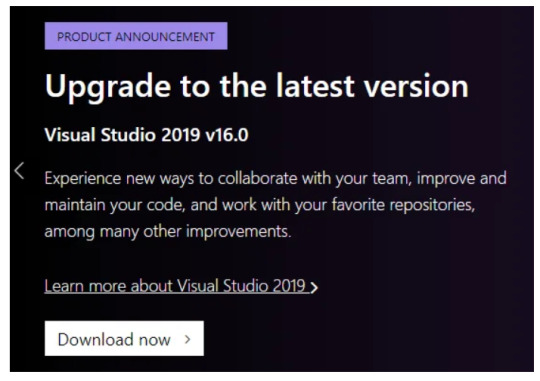 PRODUCT ANNOUNCEMENT

Upgrade to the latest version

Visual Studio 2019 v16.0

Experience new ways to collaborate with your team, improve and maintain your code, and work with your favorite repositories, among many other improvements.

Learn more about Visual Studio 2019 >

Download now >