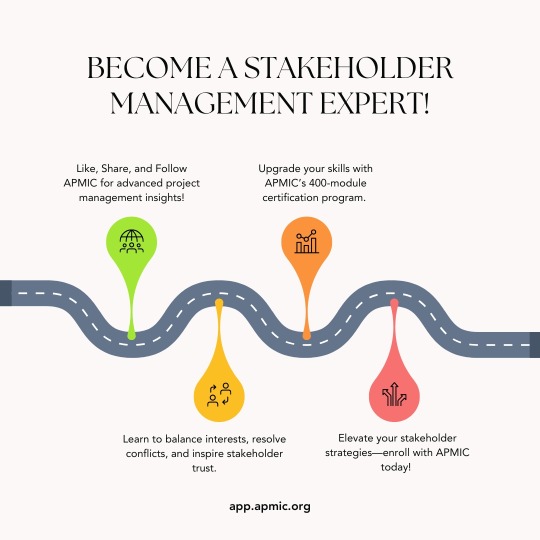 BECOME A STAKEHOLDER MANAGEMENT EXPERT!

Like, Share, and Follow APMIC for advanced project management insights!

Upgrade your skills with APMIC's 400-module certification program.

Learn to balance interests, resolve conflicts, and inspire stakeholder trust.

Elevate your stakeholder strategies—enroll with APMIC today!

app.apmic.org