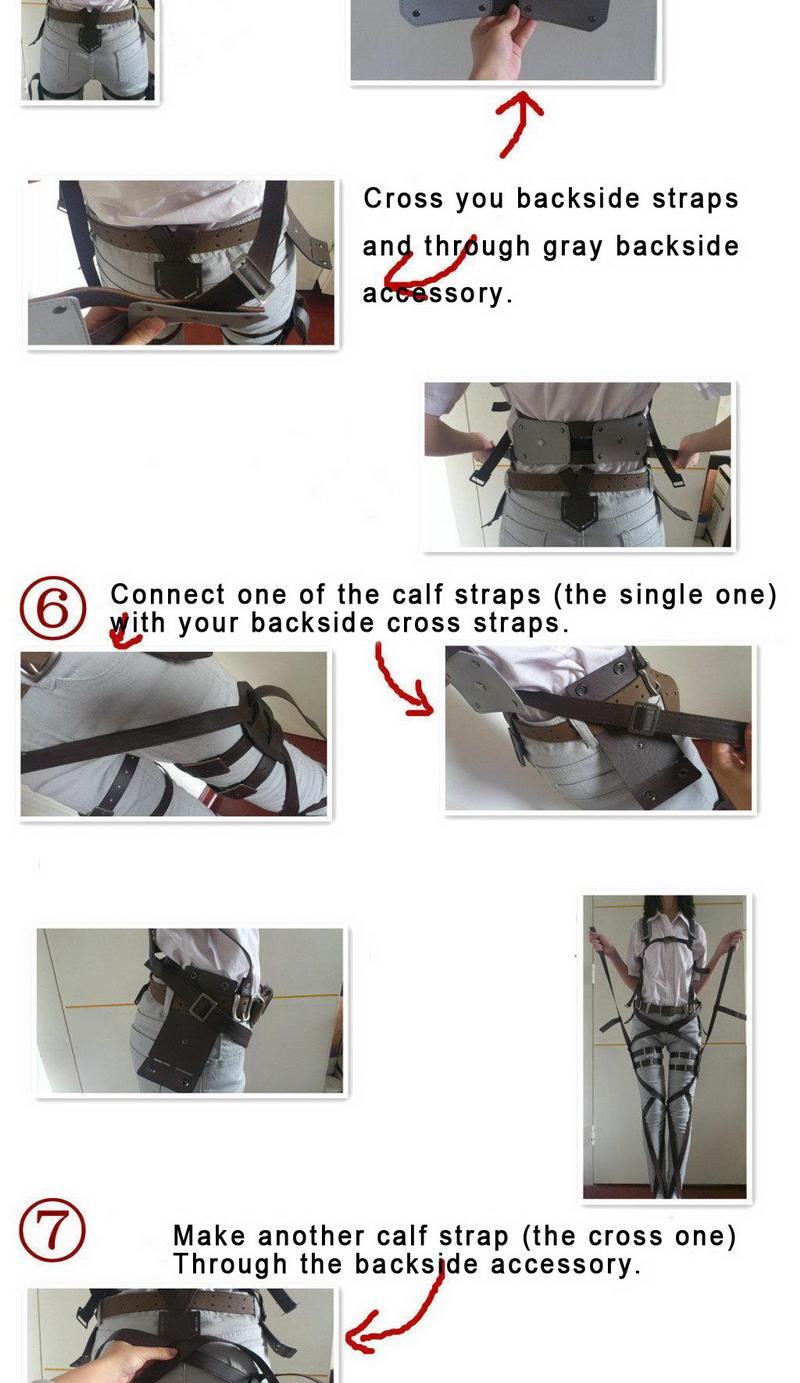 Cross you backside straps and through gray backside accessory.

⑥ Connect one of the calf straps (the single one) with your backside cross straps.

⑦ Make another calf strap (the cross one) Through the backside accessory.