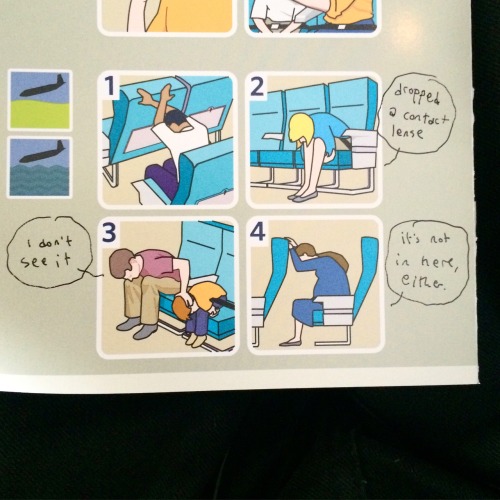 1

2

dropped a contact lense

3

i don't see it

4

it's not in here, either.