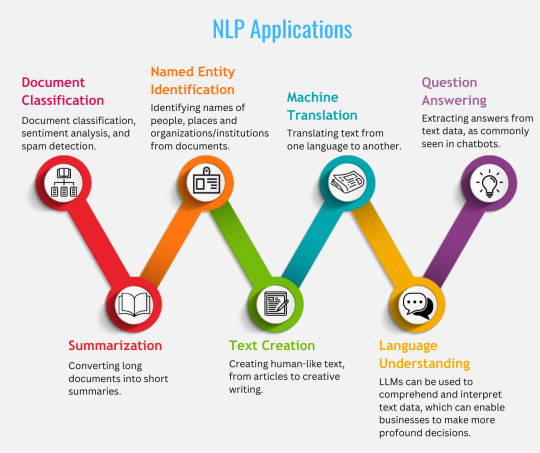 NLP Applications

Document Classification
Document classification, sentiment analysis, and spam detection.

Named Entity Identification
Identifying names of people, places and organizations/institutions from documents.

Machine Translation
Translating text from one language to another.

Question Answering
Extracting answers from text data, as commonly seen in chatbots.

Summarization
Converting long documents into short summaries.

Text Creation
Creating human-like text, from articles to creative writing.

Language Understanding
LLMs can be used to comprehend and interpret text data, which can enable businesses to make more profound decisions.