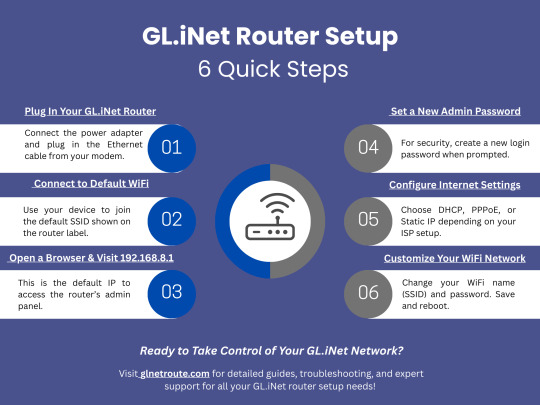 GL.iNet Router Setup
6 Quick Steps

Plug In Your GL.iNet Router

Connect the power adapter and plug in the Ethernet cable from your modem.

01

Connect to Default WiFi

Use your device to join the default SSID shown on the router label.

02

Open a Browser & Visit 192.168.8.1

This is the default IP to access the router's admin panel.

03

Set a New Admin Password

04

For security, create a new login password when prompted.

Configure Internet Settings

05

Choose DHCP, PPPoE, or Static IP depending on your ISP setup.

Customize Your WiFi Network

06

Change your WiFi name (SSID) and password. Save and reboot.

Ready to Take Control of Your GL.iNet Network?

Visit glnetroute.com for detailed guides, troubleshooting, and expert support for all your GL.iNet router setup needs!