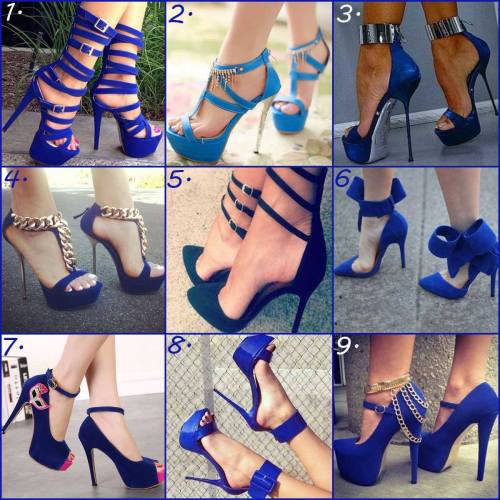 1.

2.

3.

4.

5.

6

7.

8.

9.