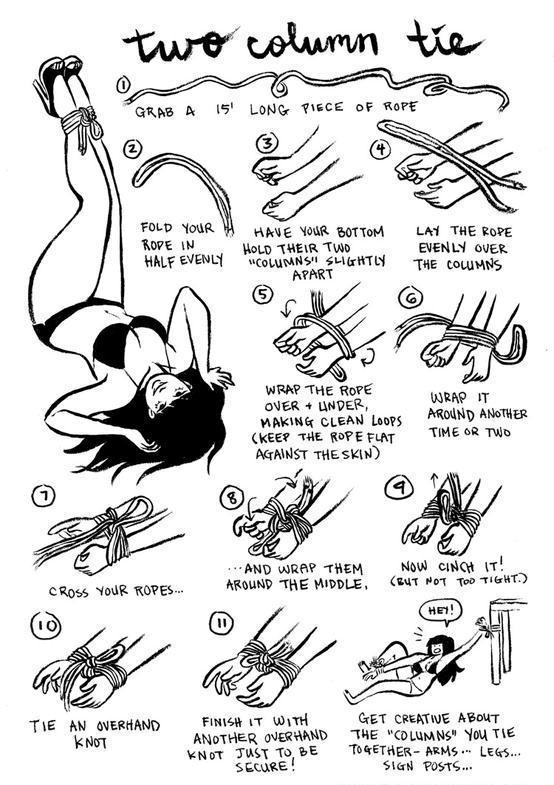 two column tie

1
GRAB A 15' LONG PIECE OF ROPE

2
FOLD YOUR ROPE IN HALF EVENLY

3
HAVE YOUR BOTTOM HOLD THEIR TWO "COLUMNS" SLIGHTLY APART

4
LAY THE ROPE EVENLY OVER THE COLUMNS

5
WRAP THE ROPE OVER + UNDER, MAKING CLEAN LOOPS (KEEP THE ROPE FLAT AGAINST THE SKIN)

6
WRAP IT AROUND ANOTHER TIME OR TWO

7
CROSS YOUR ROPES...

8
...AND WRAP THEM AROUND THE MIDDLE,

9
NOW CINCH IT! (BUT NOT TOO TIGHT.)

10
TIE AN OVERHAND KNOT

11
FINISH IT WITH ANOTHER OVERHAND KNOT JUST TO BE SECURE!

HEY!

GET CREATIVE ABOUT THE "COLUMNS" YOU TIE TOGETHER - ARMS... LEGS... SIGN POSTS...