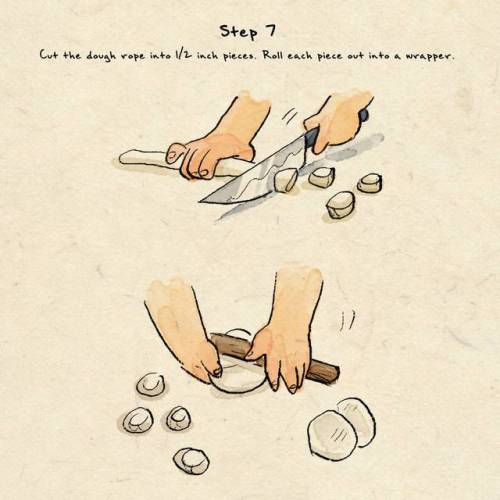 Step 7

Cut the dough rope into 1/2 inch pieces. Roll each piece out into a wrapper.