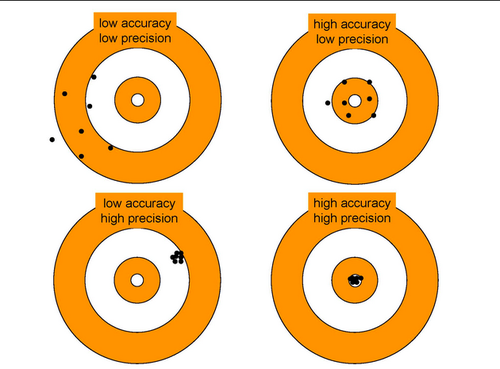 low accuracy
low precision

high accuracy
low precision

low accuracy
high precision

high accuracy
high precision