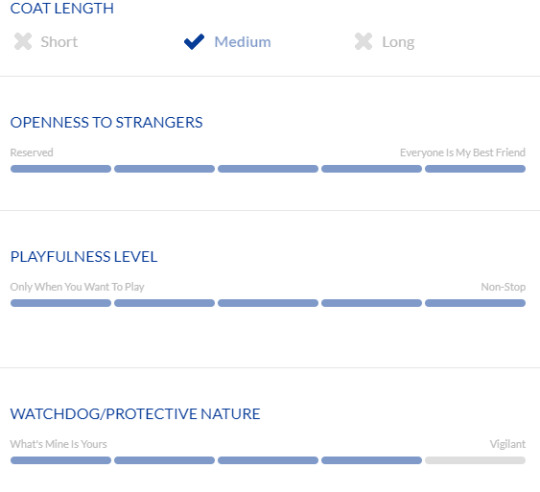 COAT LENGTH

Short Medium Long

OPENNESS TO STRANGERS

Reserved Everyone Is My Best Friend

PLAYFULNESS LEVEL

Only When You Want To Play Non-Stop

WATCHDOG/PROTECTIVE NATURE

What's Mine Is Yours Vigilant