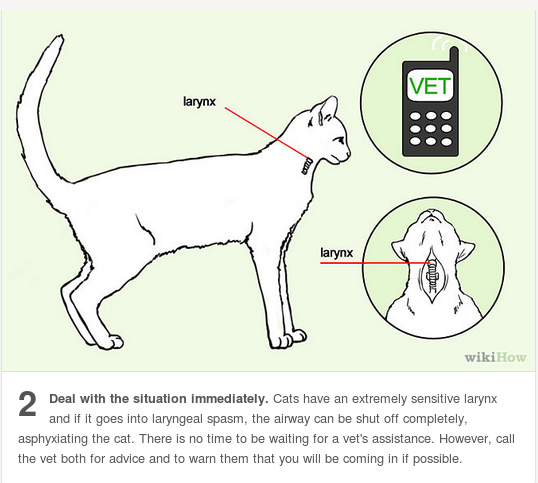 larynx

VET

larynx

wikiHow

2 Deal with the situation immediately. Cats have an extremely sensitive larynx and if it goes into laryngeal spasm, the airway can be shut off completely, asphyxiating the cat. There is no time to be waiting for a vet's assistance. However, call the vet both for advice and to warn them that you will be coming in if possible.