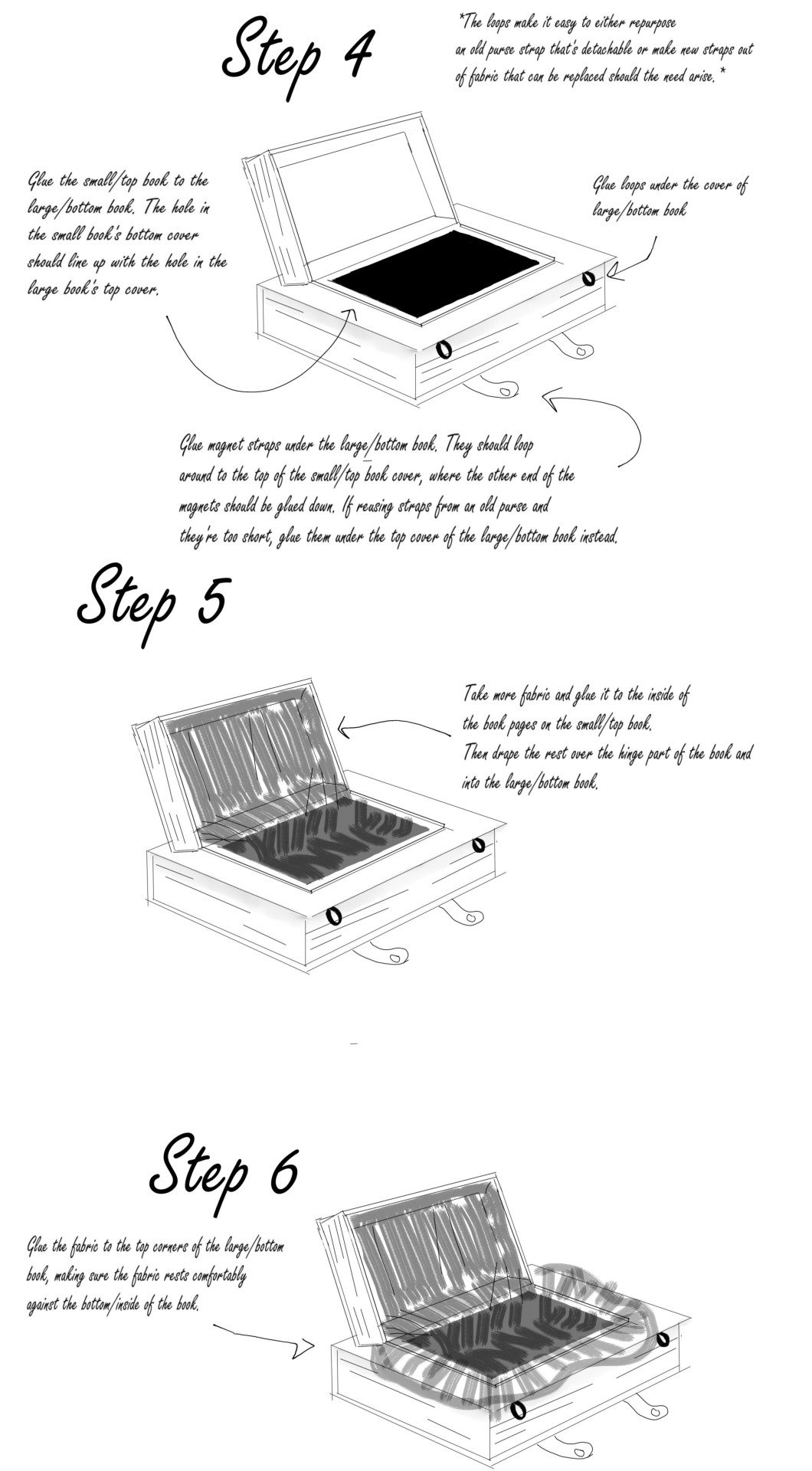 Step 4

*The loops make it easy to either repurpose an old purse strap that's detachable or make new straps out of fabric that can be replaced should the need arise.*

Glue the small/top book to the large/bottom book. The hole in the small book's bottom cover should line up with the hole in the large book's top cover.

Glue loops under the cover of large/bottom book

Glue magnet straps under the large/bottom book. They should loop around to the top of the small/top book cover, where the other end of the magnets should be glued down. If reusing straps from an old purse and they're too short, glue them under the top cover of the large/bottom book instead.

Step 5

Take more fabric and glue it to the inside of the book pages on the small/top book. Then drape the rest over the hinge part of the book and into the large/bottom book.

Step 6

Glue the fabric to the top corners of the large/bottom book, making sure the fabric rests comfortably against the bottom/inside of the book.