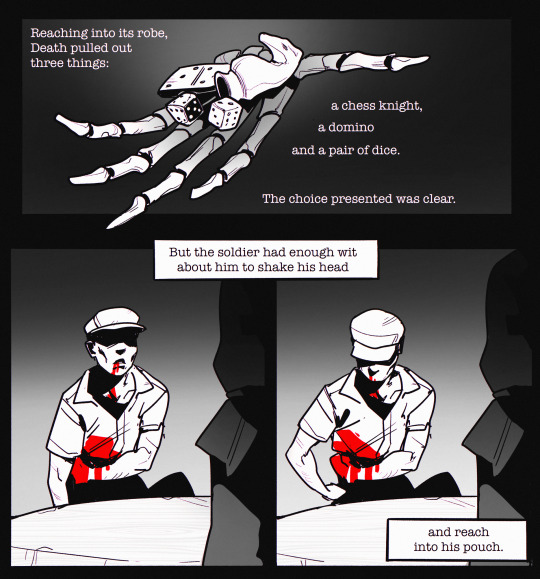 Reaching into its robe, Death pulled out three things:

a chess knight,
a domino
and a pair of dice.

The choice presented was clear.

But the soldier had enough wit about him to shake his head

and reach into his pouch.