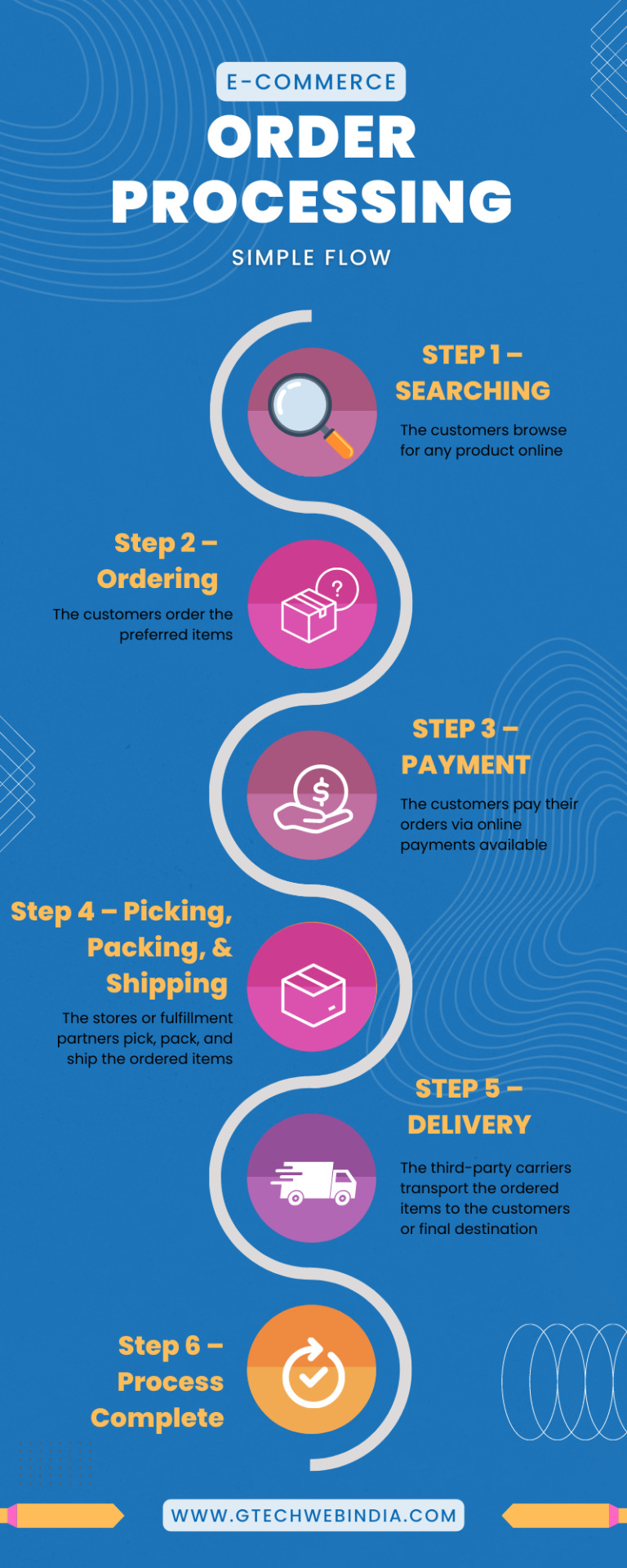 E-COMMERCE
ORDER PROCESSING
SIMPLE FLOW

STEP 1 – SEARCHING
The customers browse for any product online

Step 2 – Ordering
The customers order the preferred items

?

STEP 3 – PAYMENT
The customers pay their orders via online payments available

$

Step 4 – Picking, Packing, & Shipping
The stores or fulfillment partners pick, pack, and ship the ordered items

STEP 5 – DELIVERY
The third-party carriers transport the ordered items to the customers or final destination

Step 6 – Process Complete

WWW.GTECHWEBINDIA.COM