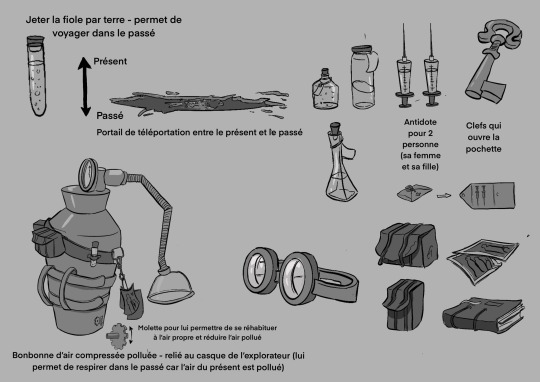 Jeter la fiole par terre - permet de voyager dans le passé

Présent

Passé

Portail de téléportation entre le présent et le passé

Antidote pour 2 personne (sa femme et sa fille)

Clefs qui ouvre la pochette

Molette pour lui permettre de se réhabituer à l'air propre et réduire l'air pollué

Bonbonne d'air compressée polluée - relié au casque de l'explorateur (lui permet de respirer dans le passé car l'air du présent est pollué)