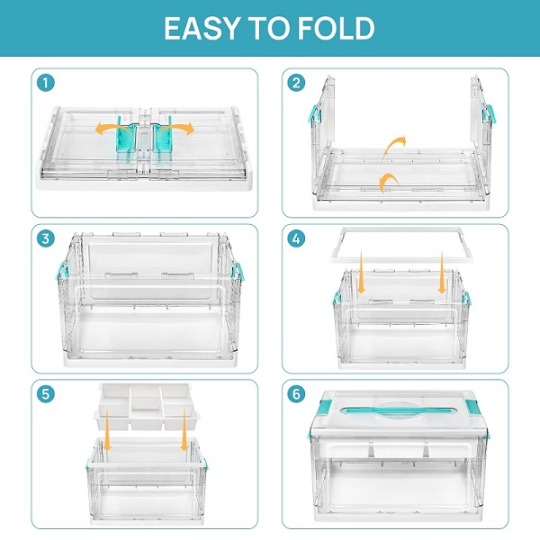 EASY TO FOLD

1

2

3

4

5

6