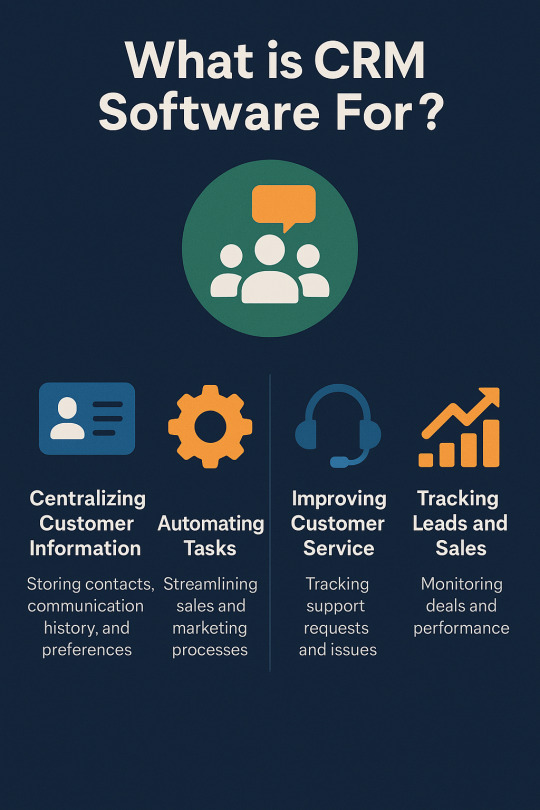 What is CRM Software For?

Centralizing Customer Information

Storing contacts, communication history, and preferences

Automating Tasks

Streamlining sales and marketing processes

Improving Customer Service

Tracking support requests and issues

Tracking Leads and Sales

Monitoring deals and performance