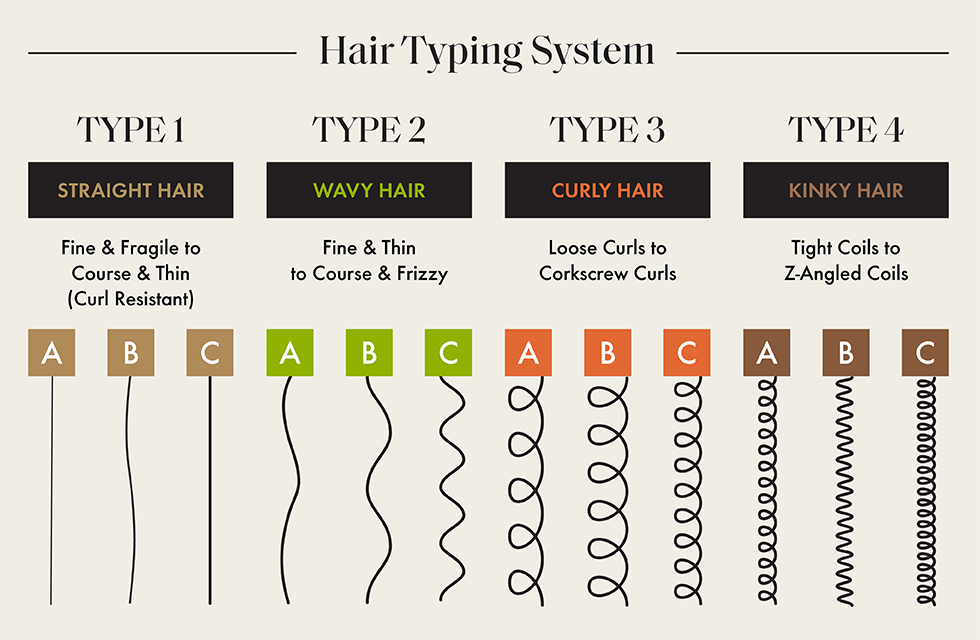 Hair Typing System

TYPE 1

STRAIGHT HAIR

Fine & Fragile to Course & Thin (Curl Resistant)

A B C

TYPE 2

WAVY HAIR

Fine & Thin to Course & Frizzy

A B C

TYPE 3

CURLY HAIR

Loose Curls to Corkscrew Curls

A B C

TYPE 4

KINKY HAIR

Tight Coils to Z-Angled Coils

A B C