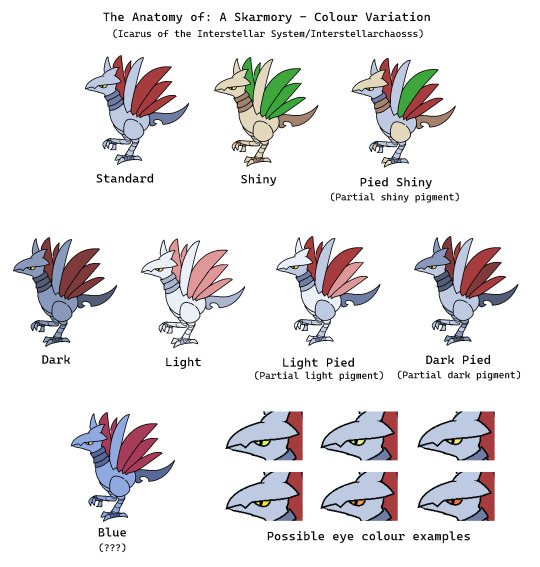 The Anatomy of: A Skarmory - Colour Variation
(Icarus of the Interstellar System/Interstellarchaosss)

Standard

Shiny

Pied Shiny
(Partial shiny pigment)

Dark

Light

Light Pied
(Partial light pigment)

Dark Pied
(Partial dark pigment)

Blue
(???)

Possible eye colour examples