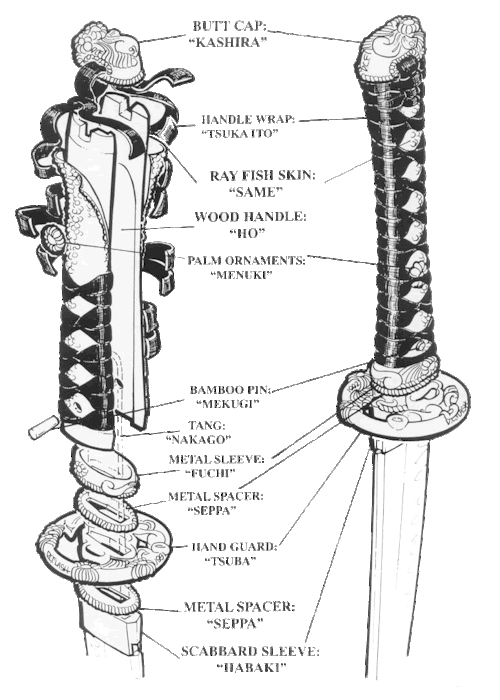 BUTT CAP:
"KASHIRA"

HANDLE WRAP:
"TSUKA ITO"

RAY FISH SKIN:
"SAME"

WOOD HANDLE:
"HO"

PALM ORNAMENTS:
"MENUKI"

BAMBOO PIN:
"MEKUGI"

TANG:
"NAKAGO"

METAL SLEEVE:
"FUCHI"

METAL SPACER:
"SEPPA"

HAND GUARD:
"TSUBA"

METAL SPACER:
"SEPPA"

SCABBARD SLEEVE:
"HABAKI"