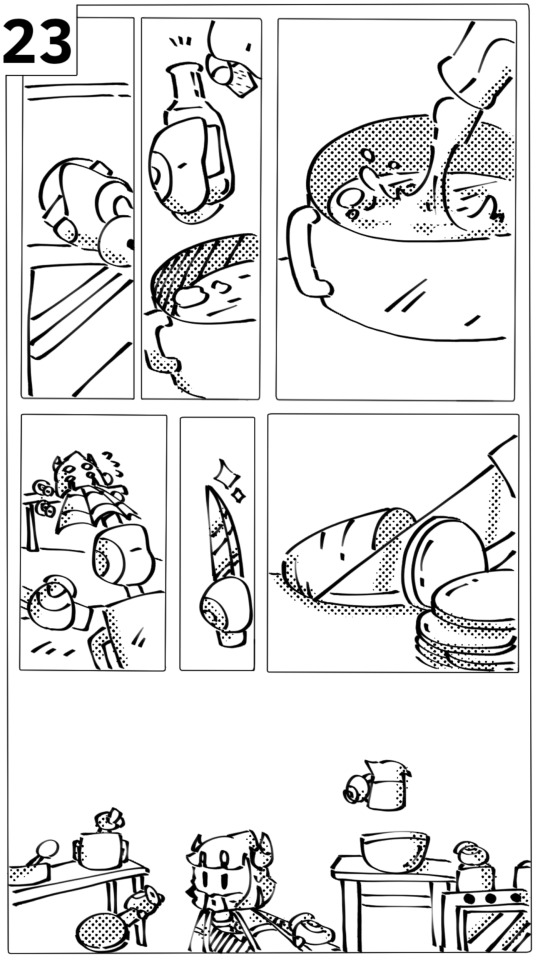 23