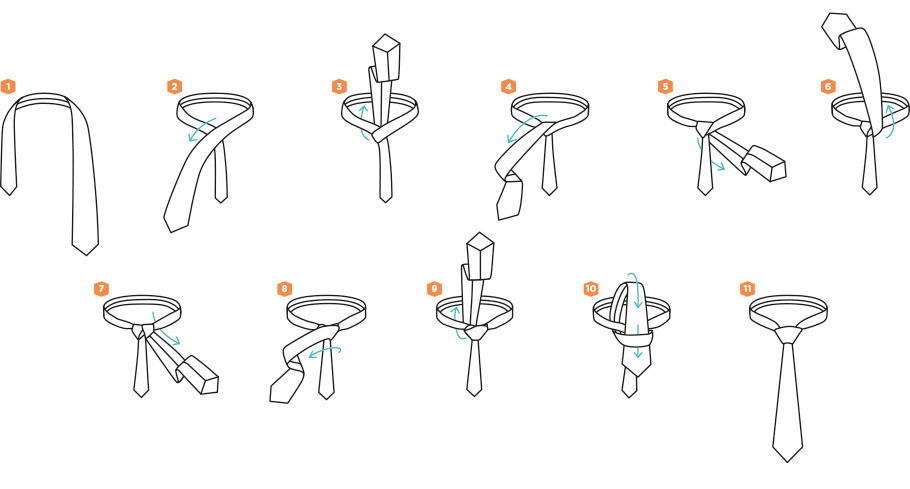 1
2
3
4
5
6
7
8
9
10
11