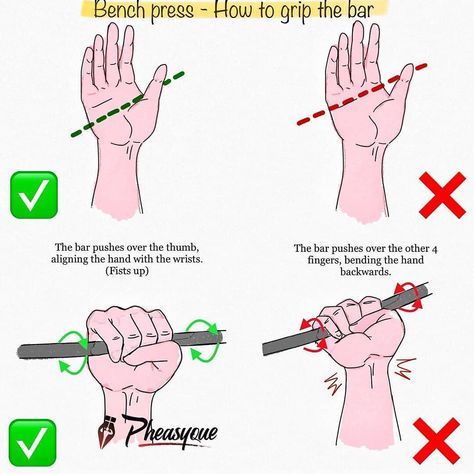 Bench press - How to grip the bar

The bar pushes over the thumb, aligning the hand with the wrists. (Fists up)

The bar pushes over the other 4 fingers, bending the hand backwards.

Pheasyque