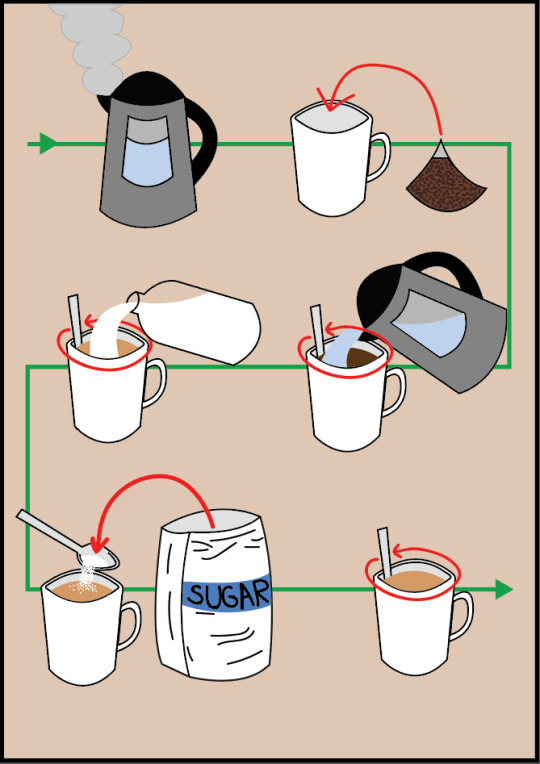 SUGAR