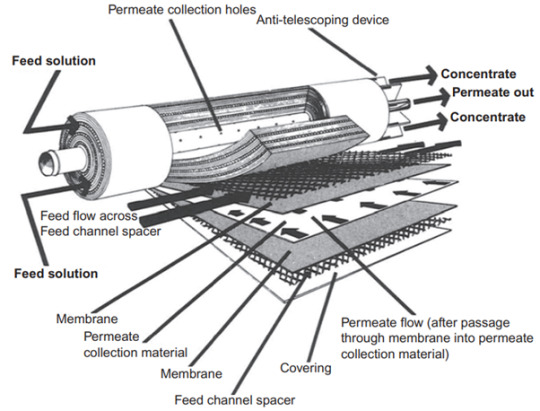 Permeate collection holes

Anti-telescoping device

Feed solution

Concentrate

Permeate out

Concentrate

Feed flow across
Feed channel spacer

Feed solution

Membrane

Permeate
collection material

Membrane

Feed channel spacer

Covering

Permeate flow (after passage through membrane into permeate collection material)