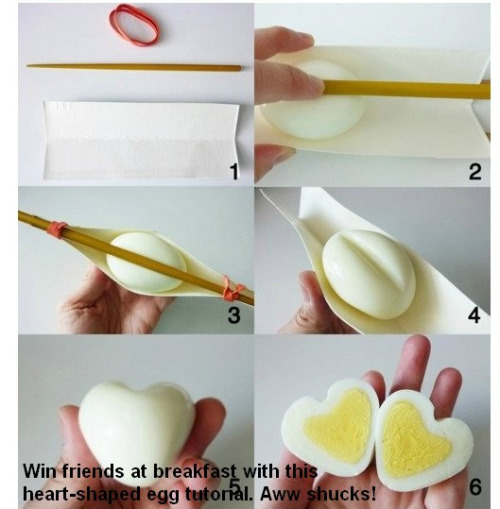 1
2
3
4
5
6

Win friends at breakfast with this heart-shaped egg tutorial. Aww shucks!