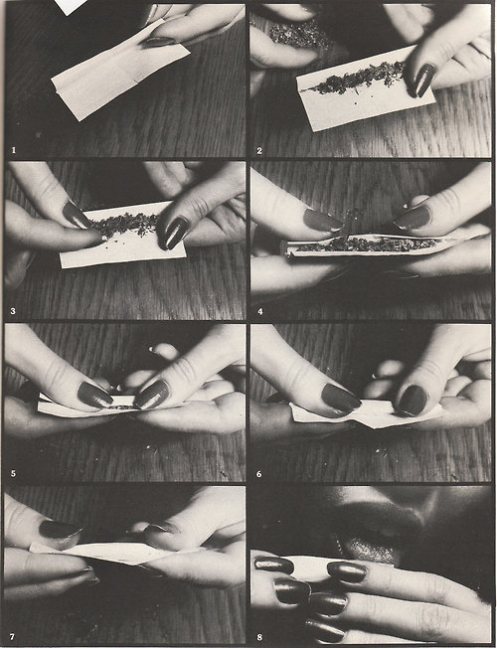 1
2
3
4
5
6
7
8